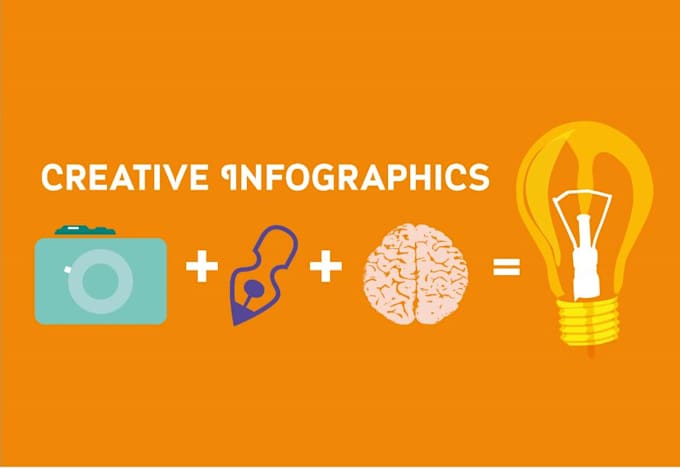 CREATIVE INFOGRAPHICS

+ + =