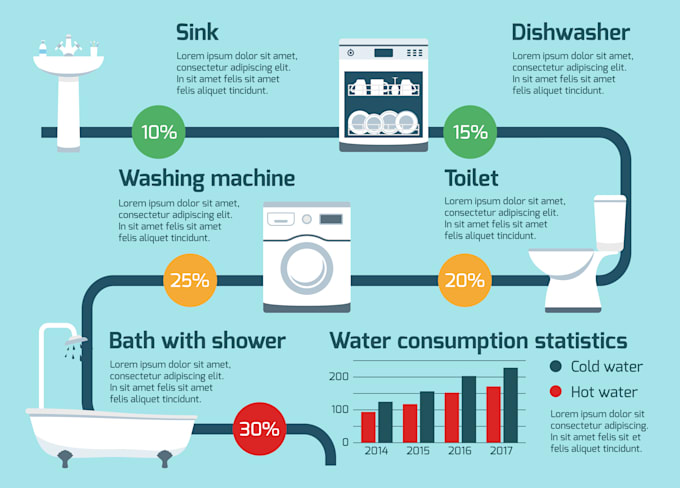 Sink

Lorem ipsum dolor sit amet, consectetur adipiscing elit. In sit amet felis sit amet felis aliquet tincidunt.

10%

Dishwasher

Lorem ipsum dolor sit amet, consectetur adipiscing elit. In sit amet felis sit amet felis aliquet tincidunt.

15%

Washing machine

Lorem ipsum dolor sit amet, consectetur adipiscing elit. In sit amet felis sit amet felis aliquet tincidunt.

25%

Toilet

Lorem ipsum dolor sit amet, consectetur adipiscing elit. In sit amet felis sit amet felis aliquet tincidunt.

20%

Bath with shower

Lorem ipsum dolor sit amet, consectetur adipiscing elit. In sit amet felis sit amet felis aliquet tincidunt.

30%

Water consumption statistics

200
100
0
2014 2015 2016 2017

Cold water
Hot water

Lorem ipsum dolor sit consectetur adipiscing. In sit amet felis sit et felis aliquet tincidunt.