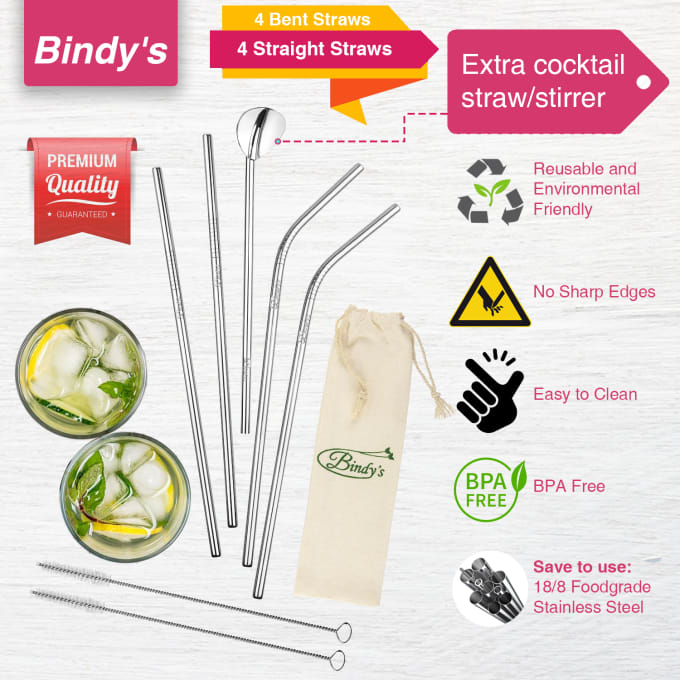 Bindy's

4 Bent Straws
4 Straight Straws

Extra cocktail straw/stirrer

PREMIUM
Quality
GUARANTEED

Reusable and Environmental Friendly

No Sharp Edges

Easy to Clean

BPA FREE

BPA Free

Save to use:
18/8 Foodgrade Stainless Steel

Bindy's