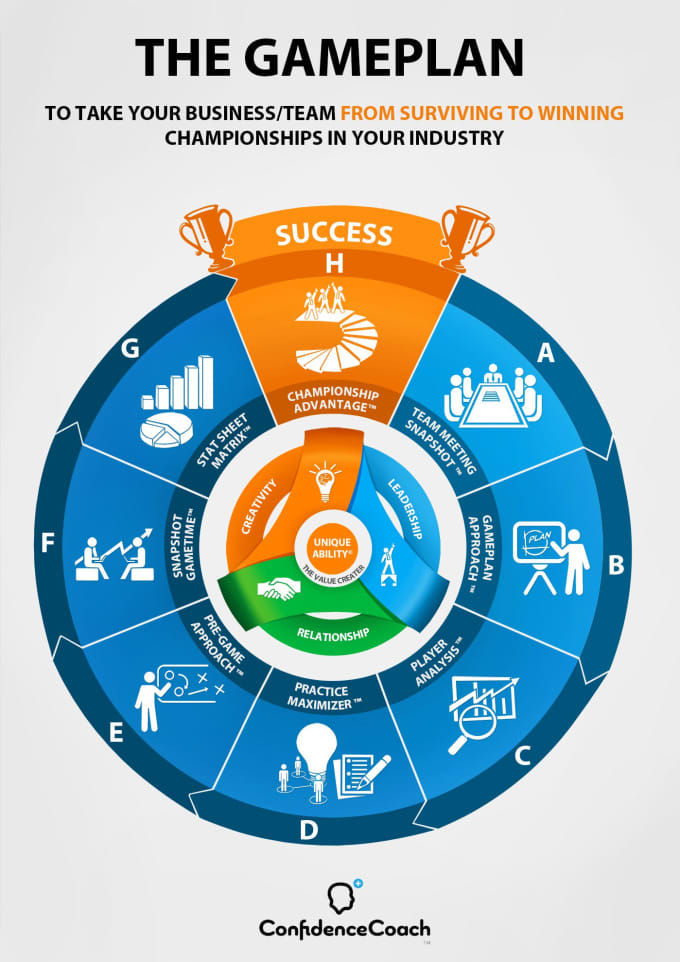 THE GAMEPLAN

TO TAKE YOUR BUSINESS/TEAM FROM SURVIVING TO WINNING CHAMPIONSHIPS IN YOUR INDUSTRY

SUCCESS

H

CHAMPIONSHIP ADVANTAGE™

A

TEAM MEETING SNAPSHOT™

B

GAMEPLAN APPROACH™

PLAN

C

PLAYER ANALYSIS™

D

PRACTICE MAXIMIZER™

E

PRE-GAME APPROACH™

F

SNAPSHOT GAMETIME™

G

STAT SHEET MATRIX™

CREATIVITY

LEADERSHIP

RELATIONSHIP

UNIQUE ABILITY®

THE VALUE CREATER

ConfidenceCoach™