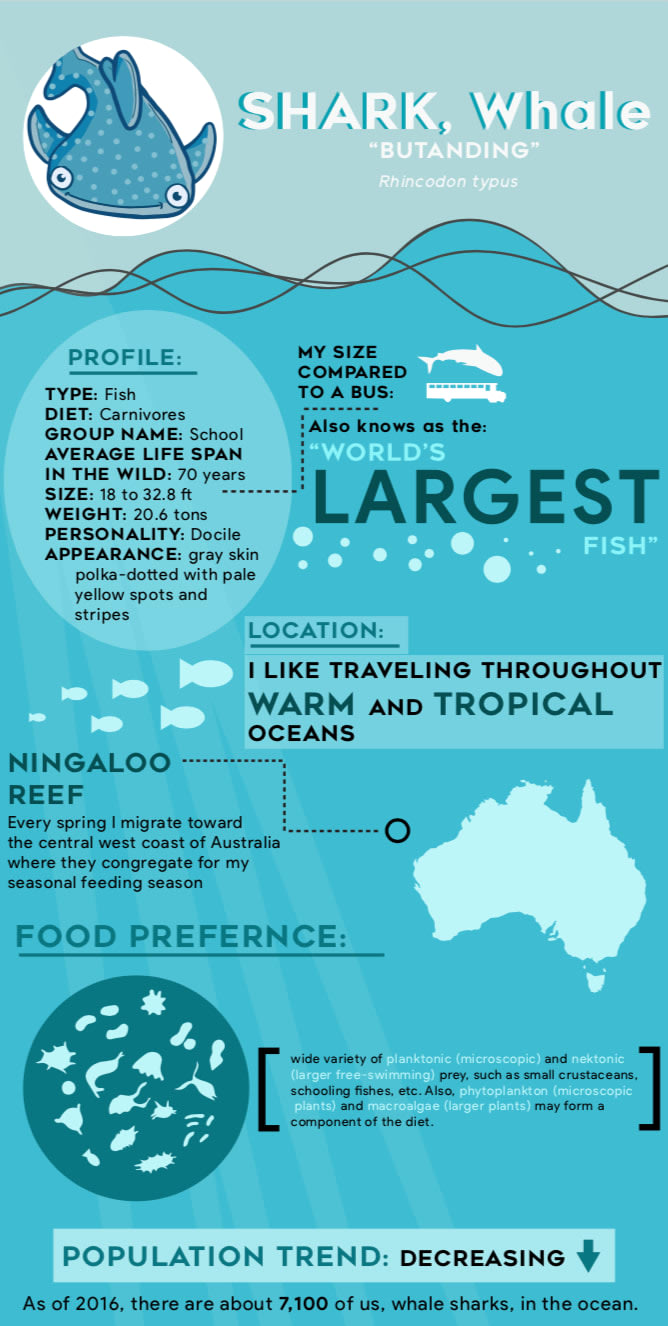 SHARK, Whale
"BUTANDING"
Rhincodon typus

PROFILE:
TYPE: Fish
DIET: Carnivores
GROUP NAME: School
AVERAGE LIFE SPAN IN THE WILD: 70 years
SIZE: 18 to 32.8 ft
WEIGHT: 20.6 tons
PERSONALITY: Docile
APPEARANCE: gray skin polka-dotted with pale yellow spots and stripes

MY SIZE COMPARED TO A BUS:

Also knows as the:
"WORLD'S
LARGEST
FISH"

LOCATION:
I LIKE TRAVELING THROUGHOUT WARM AND TROPICAL OCEANS

NINGALOO REEF
Every spring I migrate toward the central west coast of Australia where they congregate for my seasonal feeding season

FOOD PREFERNCE:

wide variety of planktonic (microscopic) and nektonic (larger free-swimming) prey, such as small crustaceans, schooling fishes, etc. Also, phytoplankton (microscopic plants) and macroalgae (larger plants) may form a component of the diet.

POPULATION TREND: DECREASING

As of 2016, there are about 7,100 of us, whale sharks, in the ocean.