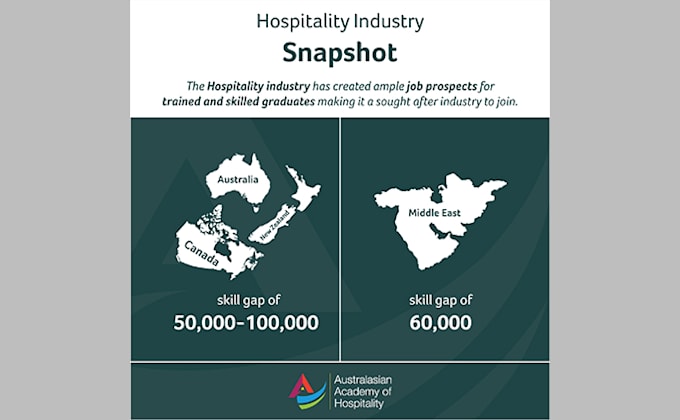 Hospitality Industry

Snapshot

The Hospitality industry has created ample job prospects for trained and skilled graduates making it a sought after industry to join.

Australia

New Zealand

Canada

skill gap of
50,000-100,000

Middle East

skill gap of
60,000

Australasian Academy of Hospitality