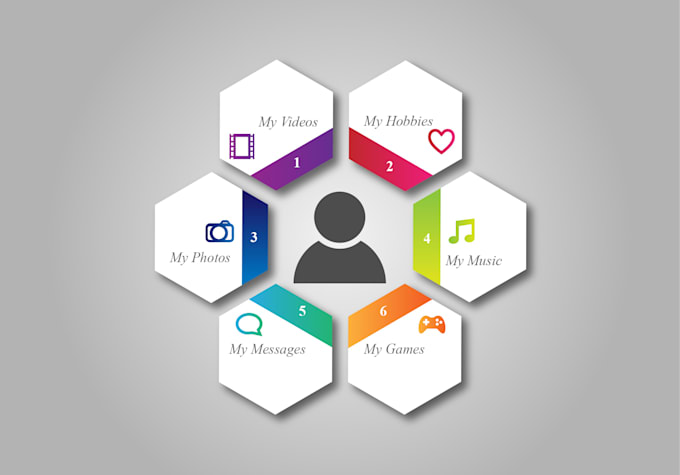 My Videos
1

My Hobbies
2

3
My Photos

4
My Music

5
My Messages

6
My Games