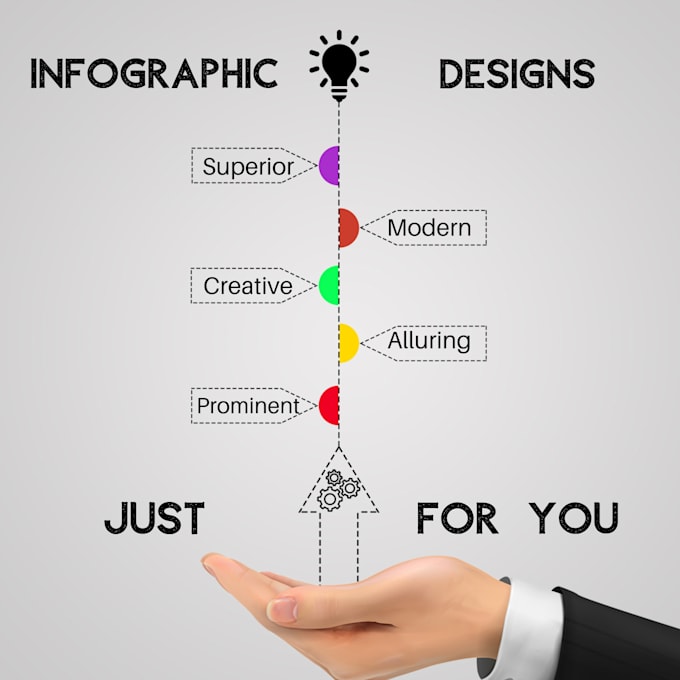 INFOGRAPHIC DESIGNS

Superior

Modern

Creative

Alluring

Prominent

JUST FOR YOU