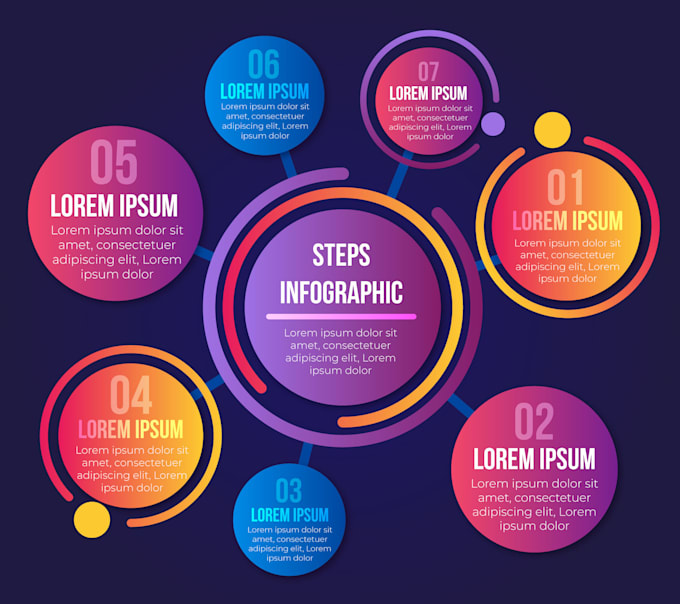 STEPS INFOGRAPHIC

Lorem ipsum dolor sit amet, consectetuer adipiscing elit, Lorem ipsum dolor

01
LOREM IPSUM
Lorem ipsum dolor sit amet, consectetuer adipiscing elit, Lorem ipsum dolor

02
LOREM IPSUM
Lorem ipsum dolor sit amet, consectetuer adipiscing elit, Lorem ipsum dolor

03
LOREM IPSUM
Lorem ipsum dolor sit amet, consectetuer adipiscing elit, Lorem ipsum dolor

04
LOREM IPSUM
Lorem ipsum dolor sit amet, consectetuer adipiscing elit, Lorem ipsum dolor

05
LOREM IPSUM
Lorem ipsum dolor sit amet, consectetuer adipiscing elit, Lorem ipsum dolor

06
LOREM IPSUM
Lorem ipsum dolor sit amet, consectetuer adipiscing elit, Lorem ipsum dolor

07
LOREM IPSUM
Lorem ipsum dolor sit amet, consectetuer adipiscing elit, Lorem ipsum dolor