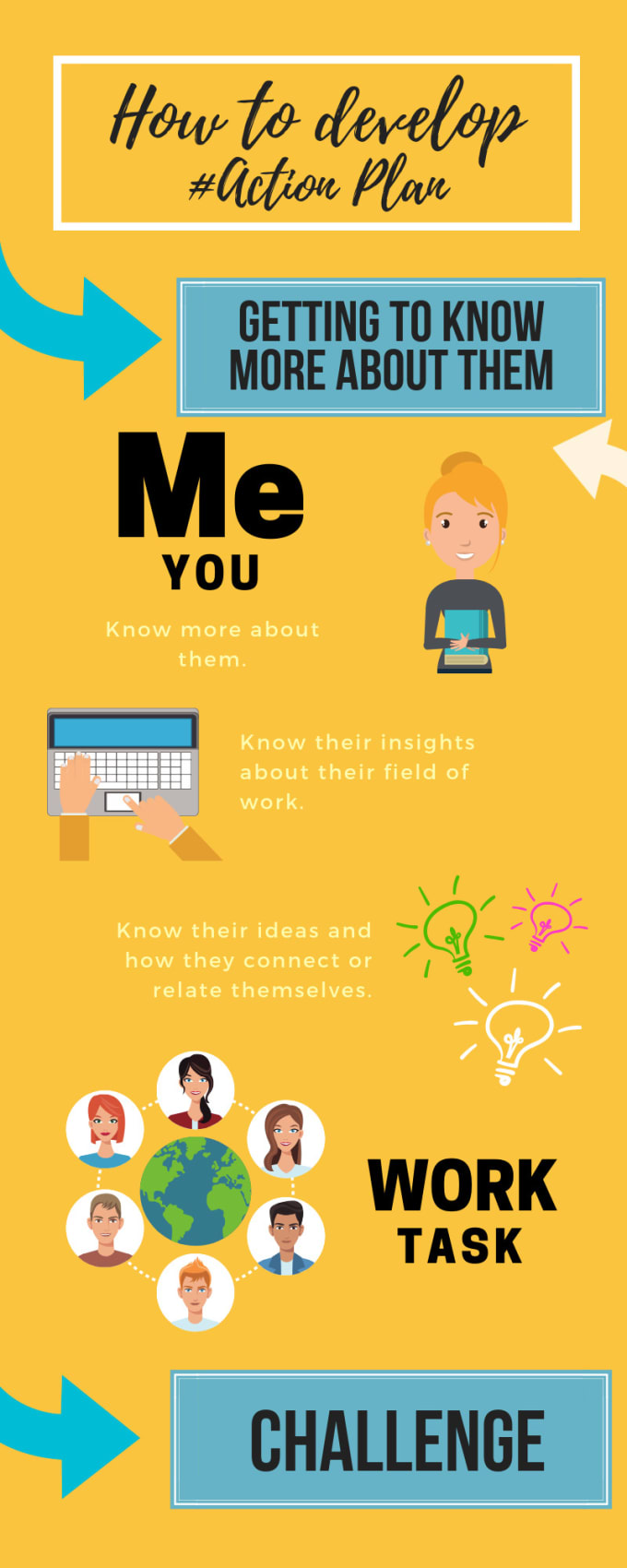 How to develop #Action Plan

GETTING TO KNOW MORE ABOUT THEM

Me

YOU

Know more about them.

Know their insights about their field of work.

Know their ideas and how they connect or relate themselves.

WORK

TASK

CHALLENGE