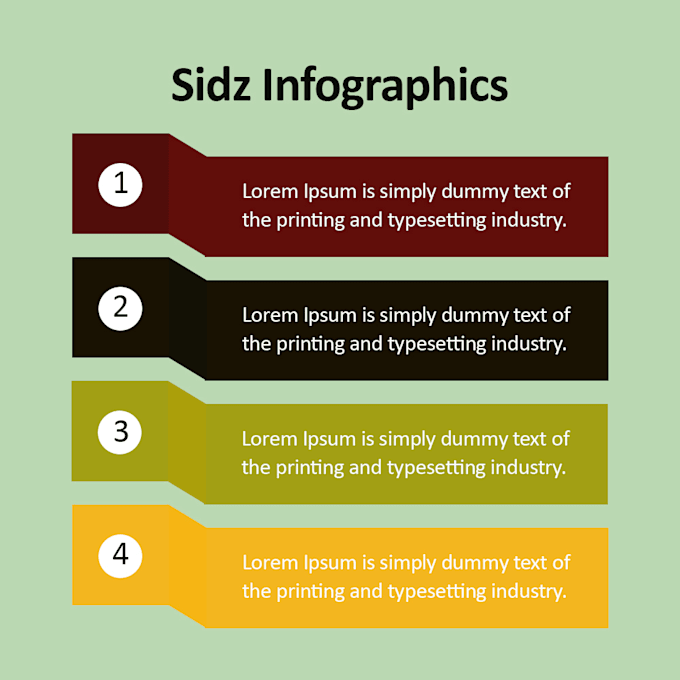 Sidz Infographics

1

Lorem Ipsum is simply dummy text of the printing and typesetting industry.

2

Lorem Ipsum is simply dummy text of the printing and typesetting industry.

3

Lorem Ipsum is simply dummy text of the printing and typesetting industry.

4

Lorem Ipsum is simply dummy text of the printing and typesetting industry.