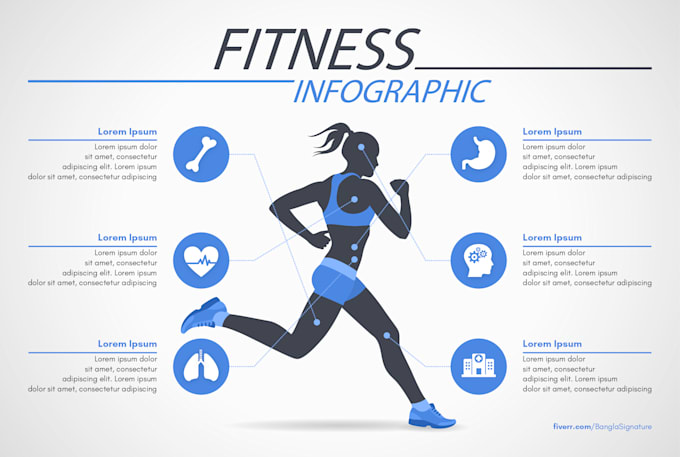 FITNESS
INFOGRAPHIC

Lorem Ipsum
Lorem ipsum dolor sit amet, consectetur adipiscing elit. Lorem ipsum dolor sit amet, consectetur adipiscing

Lorem Ipsum
Lorem ipsum dolor sit amet, consectetur adipiscing elit. Lorem ipsum dolor sit amet, consectetur adipiscing

Lorem Ipsum
Lorem ipsum dolor sit amet, consectetur adipiscing elit. Lorem ipsum dolor sit amet, consectetur adipiscing

Lorem Ipsum
Lorem ipsum dolor sit amet, consectetur adipiscing elit. Lorem ipsum dolor sit amet, consectetur adipiscing

Lorem Ipsum
Lorem ipsum dolor sit amet, consectetur adipiscing elit. Lorem ipsum dolor sit amet, consectetur adipiscing

Lorem Ipsum
Lorem ipsum dolor sit amet, consectetur adipiscing elit. Lorem ipsum dolor sit amet, consectetur adipiscing

fiverr.com/BanglaSignature