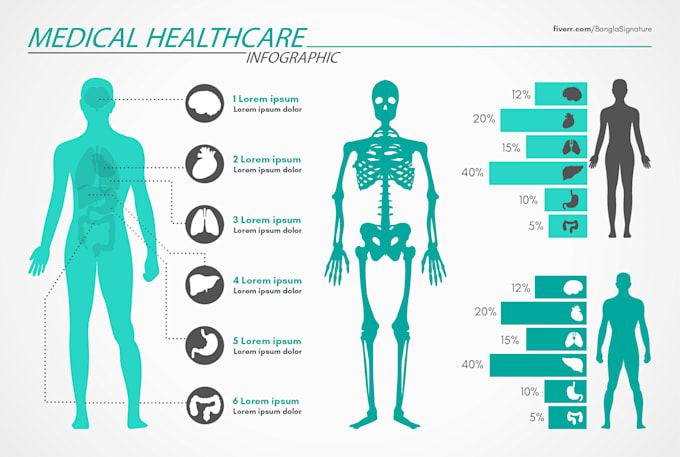 MEDICAL HEALTHCARE
INFOGRAPHIC

fiverr.com/BanglaSignature

1 Lorem ipsum
Lorem ipsum dolor

2 Lorem ipsum
Lorem ipsum dolor

3 Lorem ipsum
Lorem ipsum dolor

4 Lorem ipsum
Lorem ipsum dolor

5 Lorem ipsum
Lorem ipsum dolor

6 Lorem ipsum
Lorem ipsum dolor

12%
20%
15%
40%
10%
5%

12%
20%
15%
40%
10%
5%