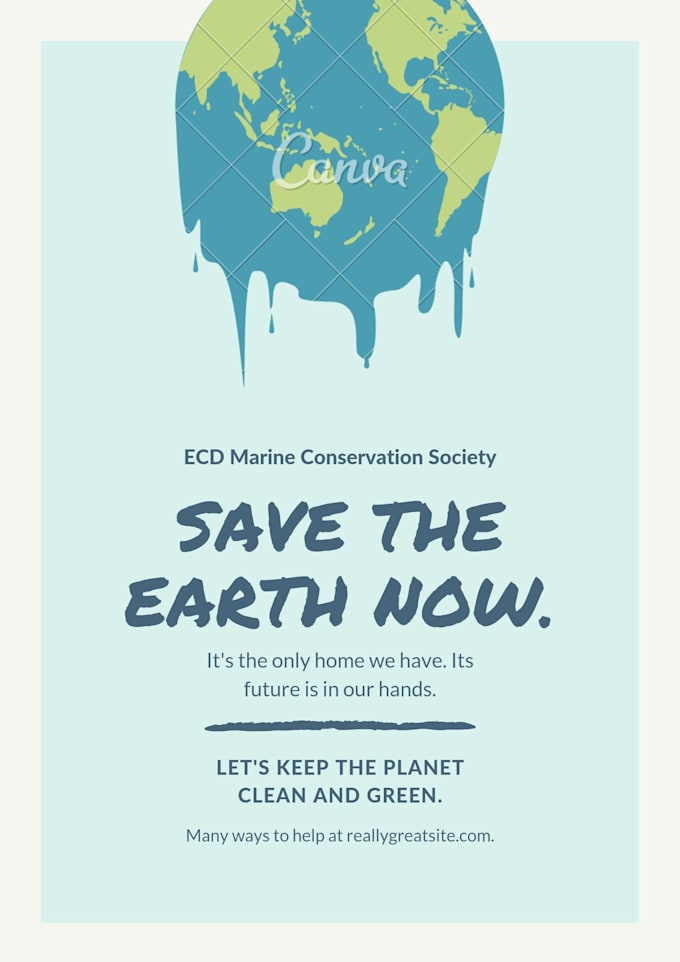 Canva

ECD Marine Conservation Society

SAVE THE EARTH NOW.

It's the only home we have. Its future is in our hands.

LET'S KEEP THE PLANET CLEAN AND GREEN.

Many ways to help at reallygreatsite.com.