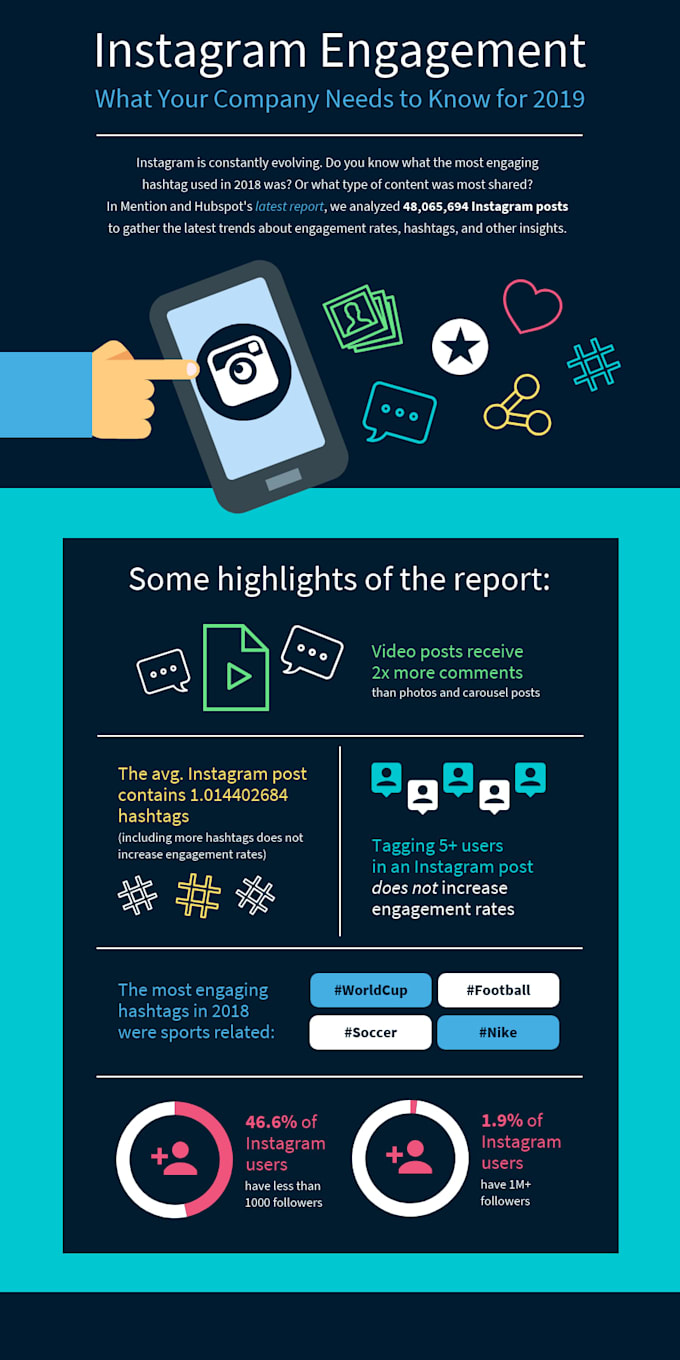 Instagram Engagement

What Your Company Needs to Know for 2019

Instagram is constantly evolving. Do you know what the most engaging hashtag used in 2018 was? Or what type of content was most shared? In Mention and Hubspot's latest report, we analyzed 48,065,694 Instagram posts to gather the latest trends about engagement rates, hashtags, and other insights.

Some highlights of the report:

Video posts receive 2x more comments than photos and carousel posts

The avg. Instagram post contains 1.014402684 hashtags (including more hashtags does not increase engagement rates)

Tagging 5+ users in an Instagram post does not increase engagement rates

The most engaging hashtags in 2018 were sports related:

#WorldCup

#Football

#Soccer

#Nike

46.6% of Instagram users have less than 1000 followers

1.9% of Instagram users have 1M+ followers