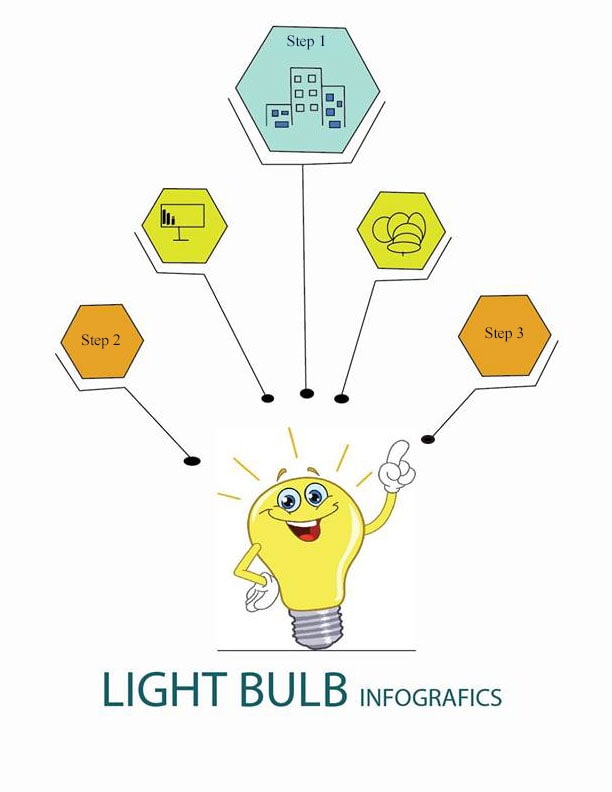 Step 1

Step 2

Step 3

LIGHT BULB INFOGRAFICS