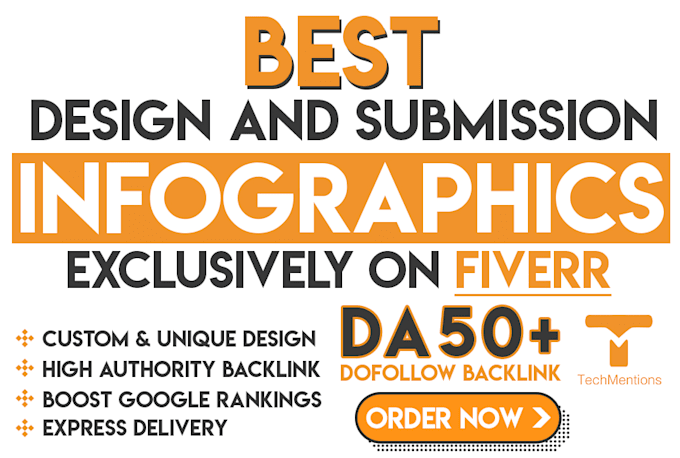 BEST
DESIGN AND SUBMISSION
INFOGRAPHICS
EXCLUSIVELY ON FIVERR

CUSTOM & UNIQUE DESIGN
HIGH AUTHORITY BACKLINK
BOOST GOOGLE RANKINGS
EXPRESS DELIVERY

DA50+
DOFOLLOW BACKLINK

TechMentions

ORDER NOW >