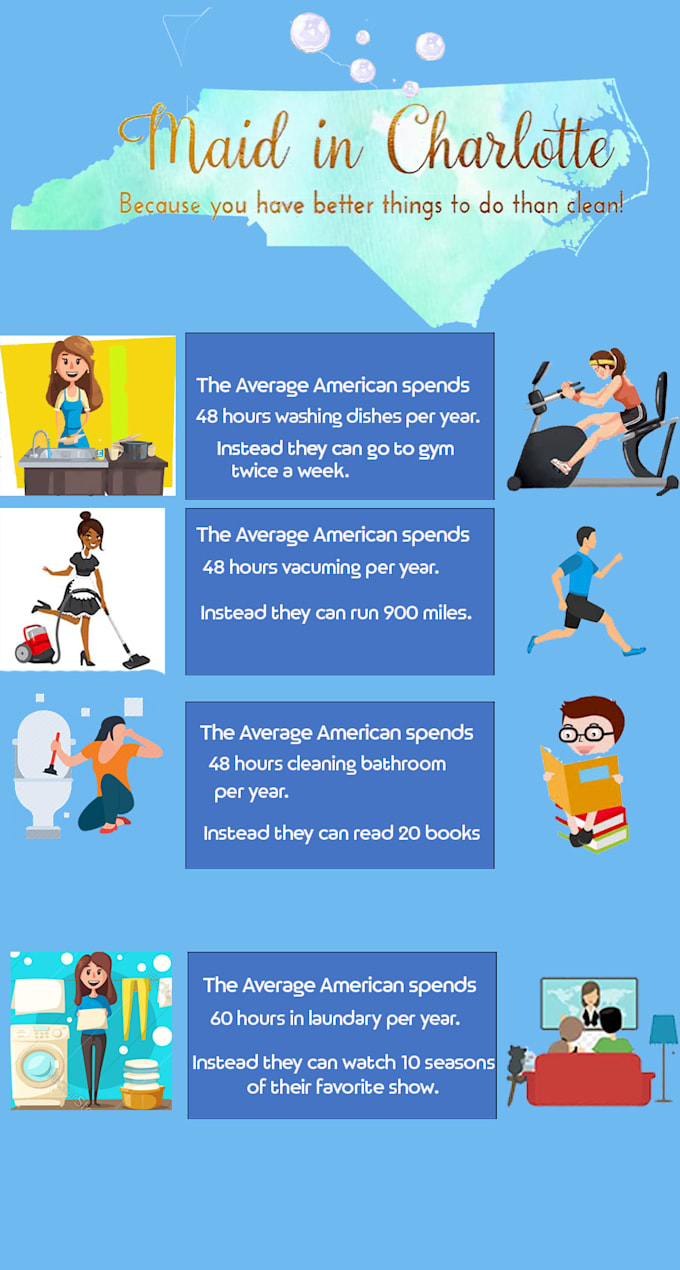 Maid in Charlotte

Because you have better things to do than clean!

The Average American spends 48 hours washing dishes per year.

Instead they can go to gym twice a week.

The Average American spends 48 hours vacuming per year.

Instead they can run 900 miles.

The Average American spends 48 hours cleaning bathroom per year.

Instead they can read 20 books

The Average American spends 60 hours in laundary per year.

Instead they can watch 10 seasons of their favorite show.