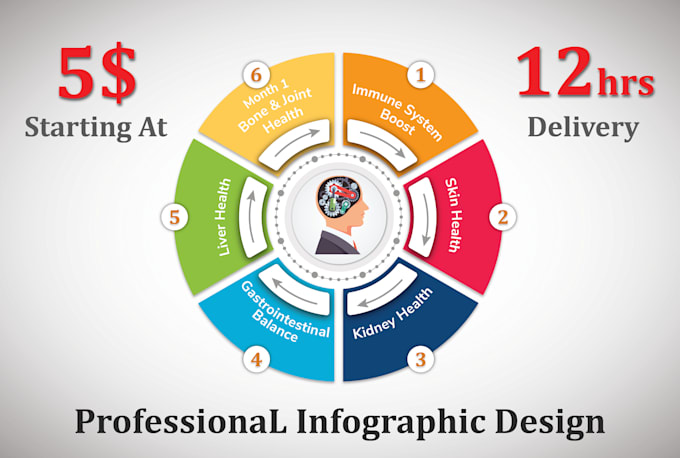 5$
Starting At

12hrs
Delivery

1
Immune System Boost

2
Skin Health

3
Kidney Health

4
Gastrointestinal Balance

5
Liver Health

6
Month 1 Bone & Joint Health

ProfessionaL Infographic Design