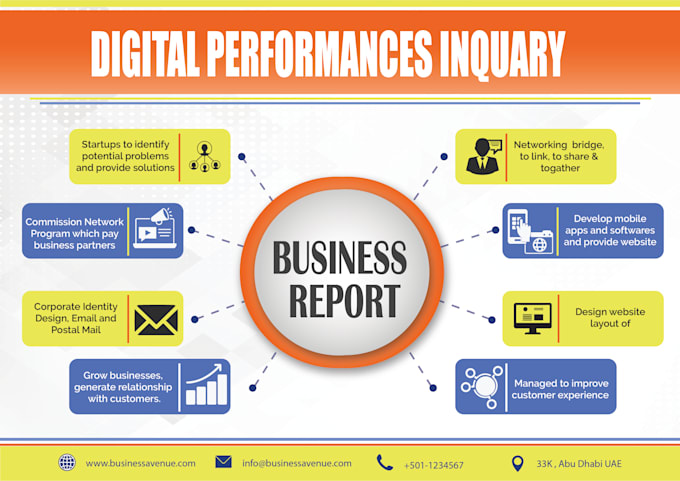 DIGITAL PERFORMANCES INQUARY

Startups to identify potential problems and provide solutions

Commission Network Program which pay business partners

Corporate Identity Design, Email and Postal Mail

Grow businesses, generate relationship with customers.

BUSINESS REPORT

Networking bridge, to link, to share & togather

Develop mobile apps and softwares and provide website

Design website layout of

Managed to improve customer experience

www.businessavenue.com info@businessavenue.com +501-1234567 33K , Abu Dhabi UAE