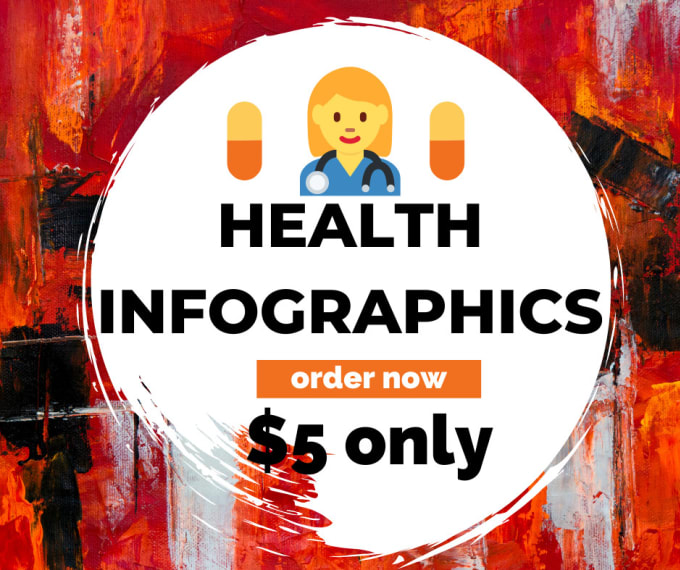 HEALTH INFOGRAPHICS

order now

\$5 only