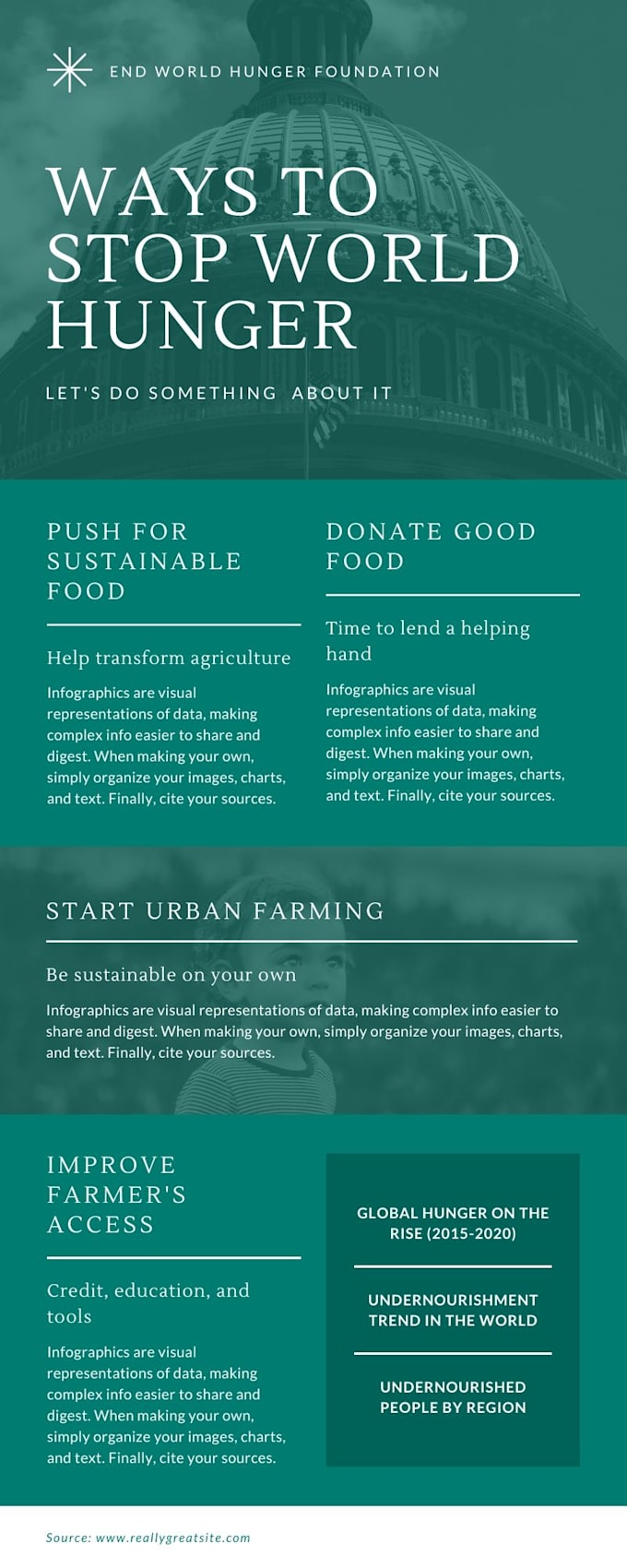 END WORLD HUNGER FOUNDATION

WAYS TO STOP WORLD HUNGER

LET'S DO SOMETHING ABOUT IT

PUSH FOR SUSTAINABLE FOOD

Help transform agriculture

Infographics are visual representations of data, making complex info easier to share and digest. When making your own, simply organize your images, charts, and text. Finally, cite your sources.

DONATE GOOD FOOD

Time to lend a helping hand

Infographics are visual representations of data, making complex info easier to share and digest. When making your own, simply organize your images, charts, and text. Finally, cite your sources.

START URBAN FARMING

Be sustainable on your own

Infographics are visual representations of data, making complex info easier to share and digest. When making your own, simply organize your images, charts, and text. Finally, cite your sources.

IMPROVE FARMER'S ACCESS

Credit, education, and tools

Infographics are visual representations of data, making complex info easier to share and digest. When making your own, simply organize your images, charts, and text. Finally, cite your sources.

GLOBAL HUNGER ON THE RISE (2015-2020)

UNDERNOURISHMENT TREND IN THE WORLD

UNDERNOURISHED PEOPLE BY REGION

Source: www.reallygreatsite.com