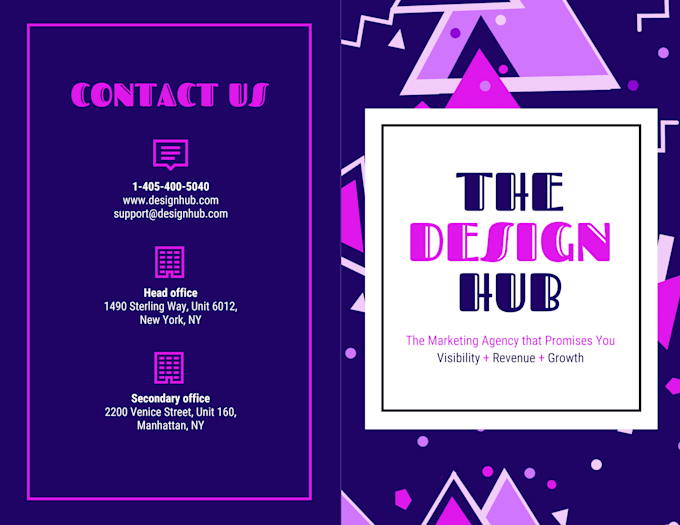 CONTACT US

1-405-400-5040
www.designhub.com
support@designhub.com

Head office
1490 Sterling Way, Unit 6012, New York, NY

Secondary office
2200 Venice Street, Unit 160, Manhattan, NY

THE
DESIGN
HUB

The Marketing Agency that Promises You
Visibility + Revenue + Growth