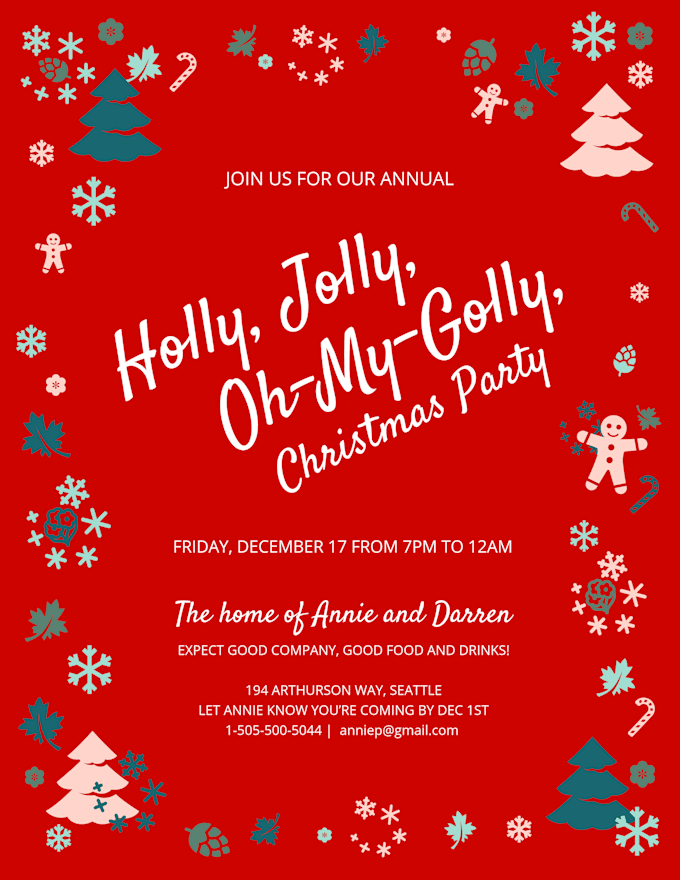 JOIN US FOR OUR ANNUAL

Holly, Jolly, Oh-My-Golly, Christmas Party

FRIDAY, DECEMBER 17 FROM 7PM TO 12AM

The home of Annie and Darren

EXPECT GOOD COMPANY, GOOD FOOD AND DRINKS!

194 ARTHURSON WAY, SEATTLE
LET ANNIE KNOW YOU'RE COMING BY DEC 1ST
1-505-500-5044 | anniep@gmail.com