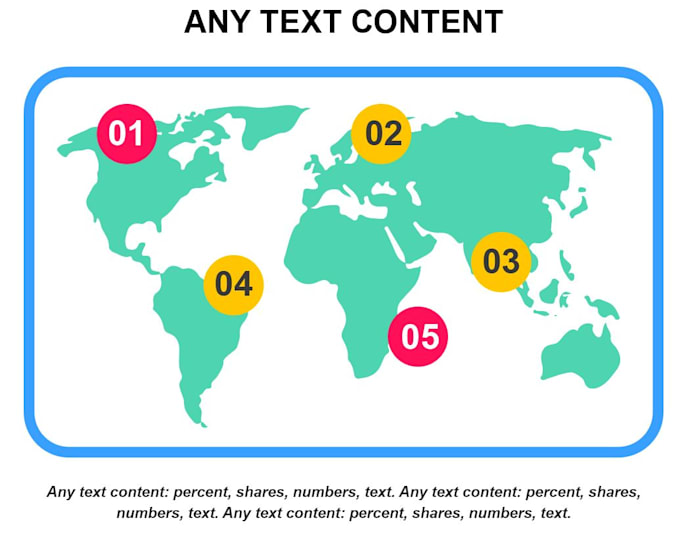 ANY TEXT CONTENT

01

02

03

04

05

Any text content: percent, shares, numbers, text. Any text content: percent, shares, numbers, text. Any text content: percent, shares, numbers, text.