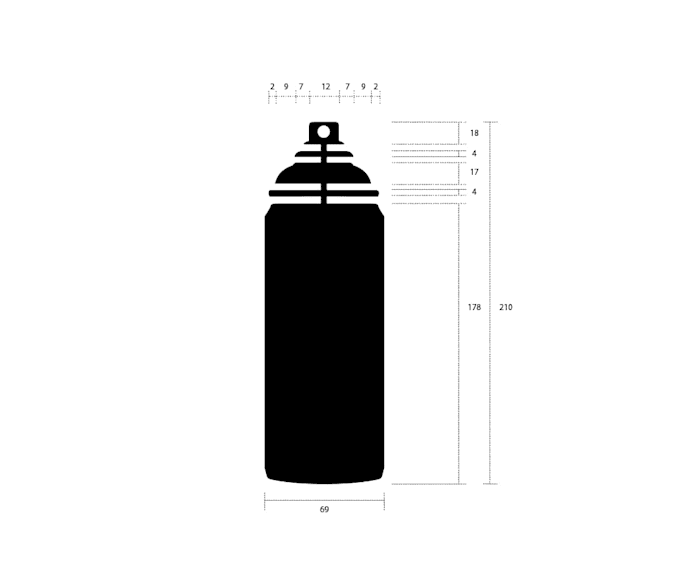 2 9 7 12 7 9 2

18
4
17
4
178
210

69