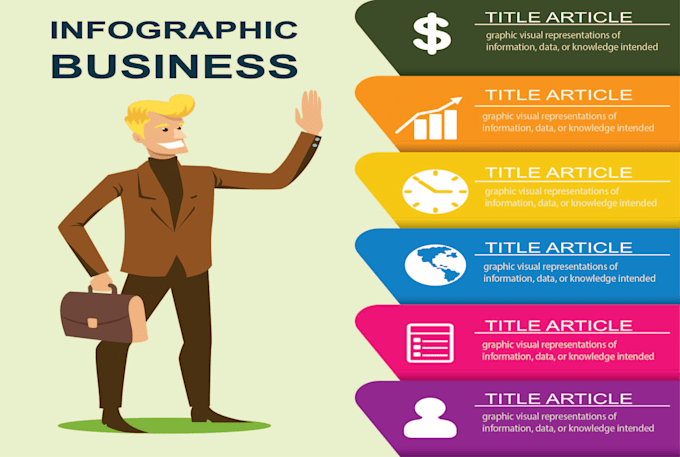 INFOGRAPHIC
BUSINESS

$

TITLE ARTICLE
graphic visual representations of information, data, or knowledge intended

TITLE ARTICLE
graphic visual representations of information, data, or knowledge intended

TITLE ARTICLE
graphic visual representations of information, data, or knowledge intended

TITLE ARTICLE
graphic visual representations of information, data, or knowledge intended

TITLE ARTICLE
graphic visual representations of information, data, or knowledge intended

TITLE ARTICLE
graphic visual representations of information, data, or knowledge intended