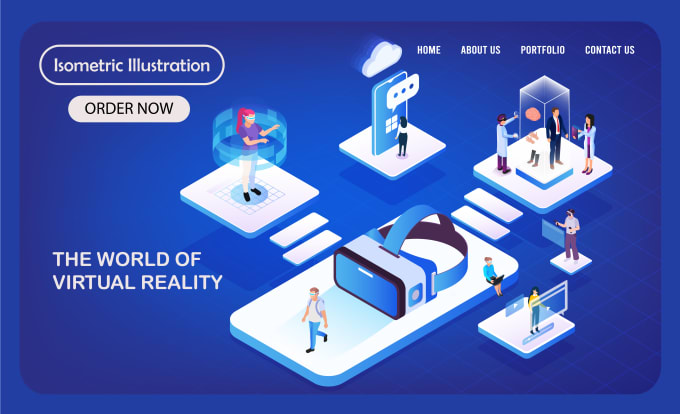 Isometric Illustration

ORDER NOW

HOME ABOUT US PORTFOLIO CONTACT US

THE WORLD OF VIRTUAL REALITY