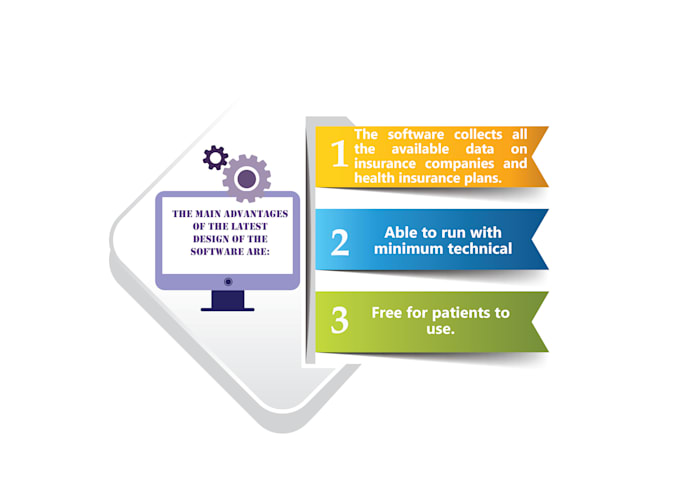 THE MAIN ADVANTAGES OF THE LATEST DESIGN OF THE SOFTWARE ARE:

1 The software collects all the available data on insurance companies and health insurance plans.

2 Able to run with minimum technical

3 Free for patients to use.