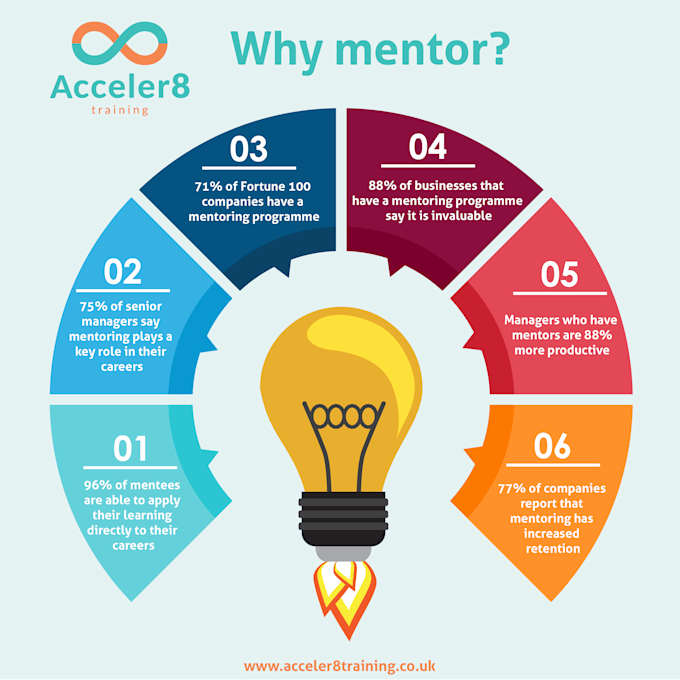 Acceler8
training

Why mentor?

01
96% of mentees are able to apply their learning directly to their careers

02
75% of senior managers say mentoring plays a key role in their careers

03
71% of Fortune 100 companies have a mentoring programme

04
88% of businesses that have a mentoring programme say it is invaluable

05
Managers who have mentors are 88% more productive

06
77% of companies report that mentoring has increased retention

www.acceler8training.co.uk