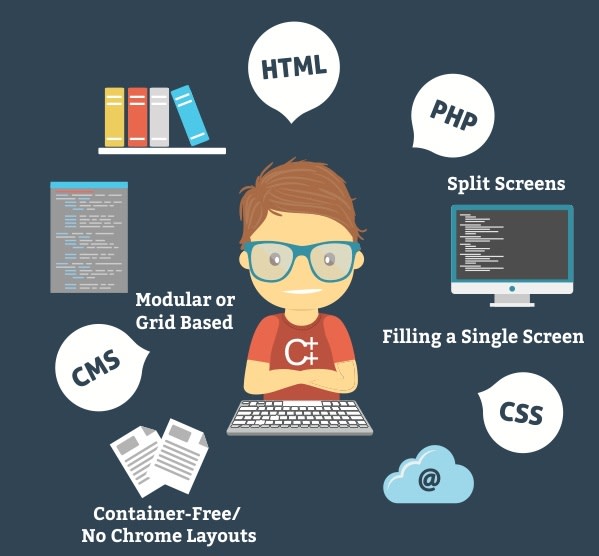 HTML

PHP

Split Screens

Modular or Grid Based

C++

Filling a Single Screen

CMS

CSS

@

Container-Free/ No Chrome Layouts