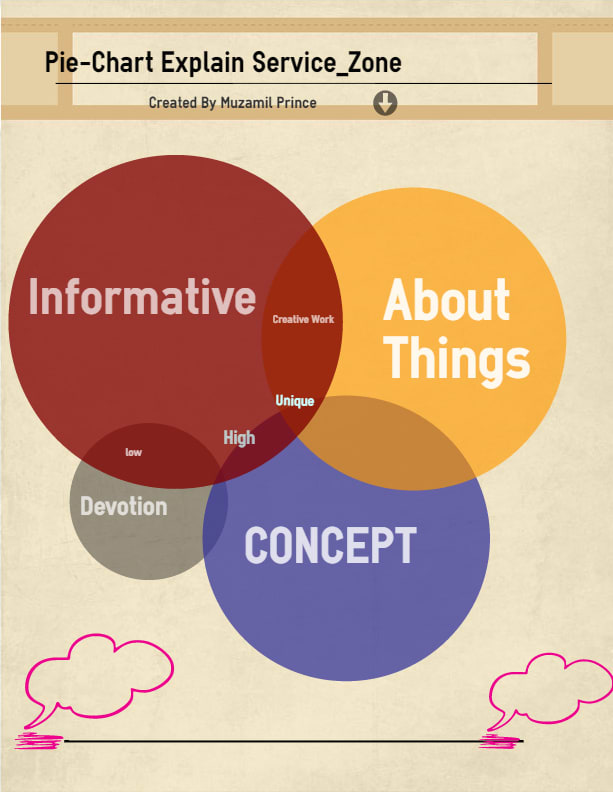 Pie-Chart Explain Service_Zone

Created By Muzamil Prince

Informative

Creative Work

About Things

Unique

High

low

Devotion

CONCEPT