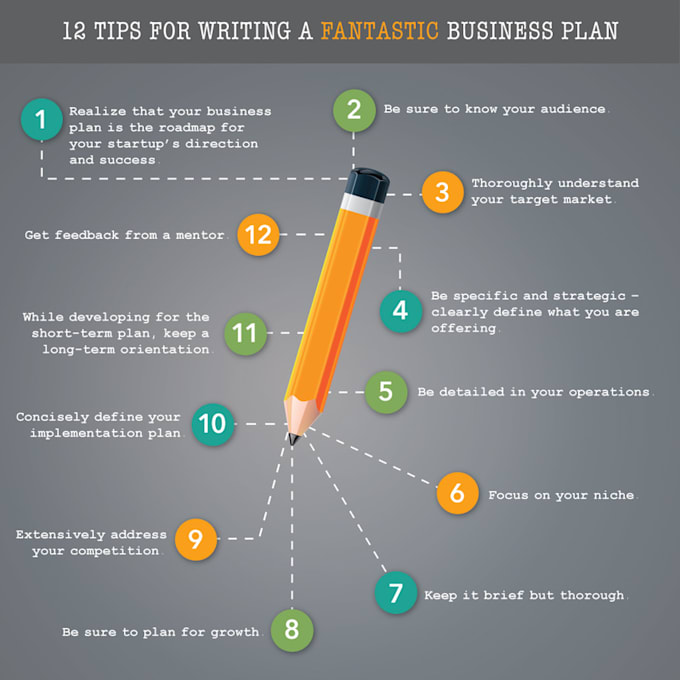 12 TIPS FOR WRITING A FANTASTIC BUSINESS PLAN

1 Realize that your business plan is the roadmap for your startup's direction and success.

2 Be sure to know your audience.

3 Thoroughly understand your target market.

4 Be specific and strategic – clearly define what you are offering.

5 Be detailed in your operations.

6 Focus on your niche.

7 Keep it brief but thorough.

8 Be sure to plan for growth.

9 Extensively address your competition.

10 Concisely define your implementation plan.

11 While developing for the short-term plan, keep a long-term orientation.

12 Get feedback from a mentor.