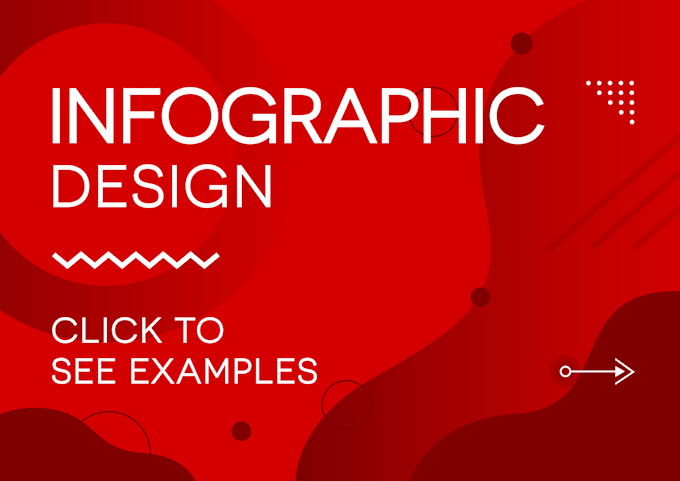 INFOGRAPHIC
DESIGN

CLICK TO
SEE EXAMPLES