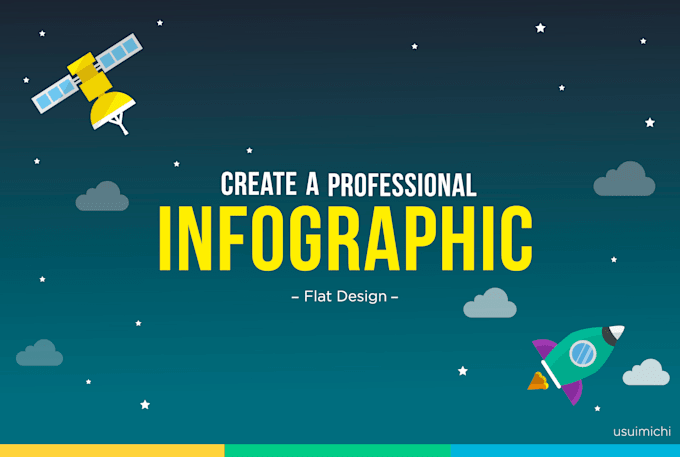 CREATE A PROFESSIONAL
INFOGRAPHIC

– Flat Design –

usuimichi