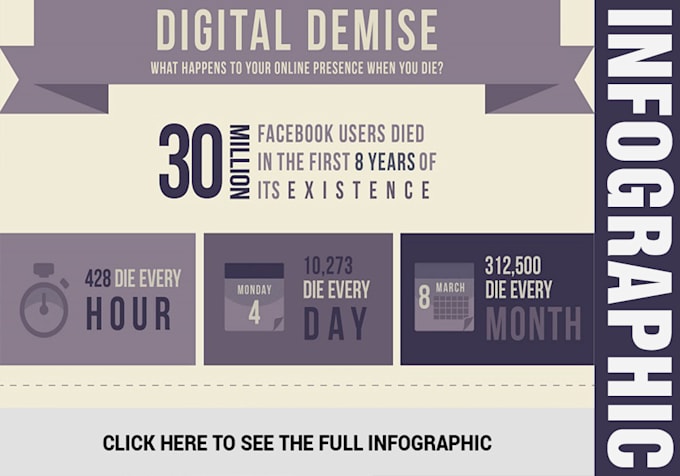 DIGITAL DEMISE
WHAT HAPPENS TO YOUR ONLINE PRESENCE WHEN YOU DIE?

30 MILLION FACEBOOK USERS DIED IN THE FIRST 8 YEARS OF ITS EXISTENCE

428 DIE EVERY HOUR

MONDAY 4

10,273 DIE EVERY DAY

8 MARCH

312,500 DIE EVERY MONTH

CLICK HERE TO SEE THE FULL INFOGRAPHIC

INFOGRAPHIC