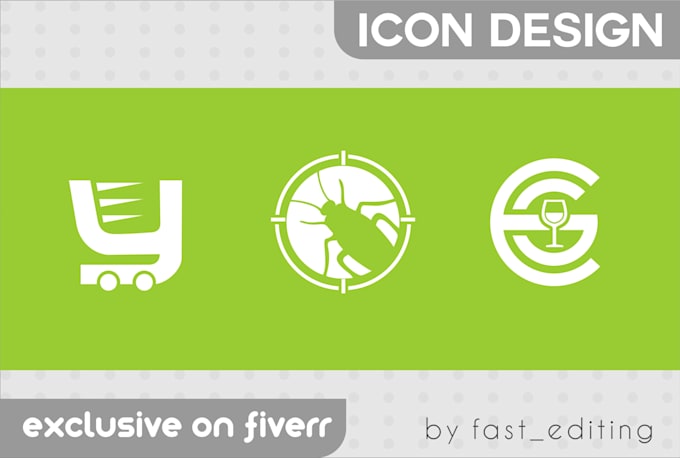 ICON DESIGN

exclusive on fiverr

by fast_editing