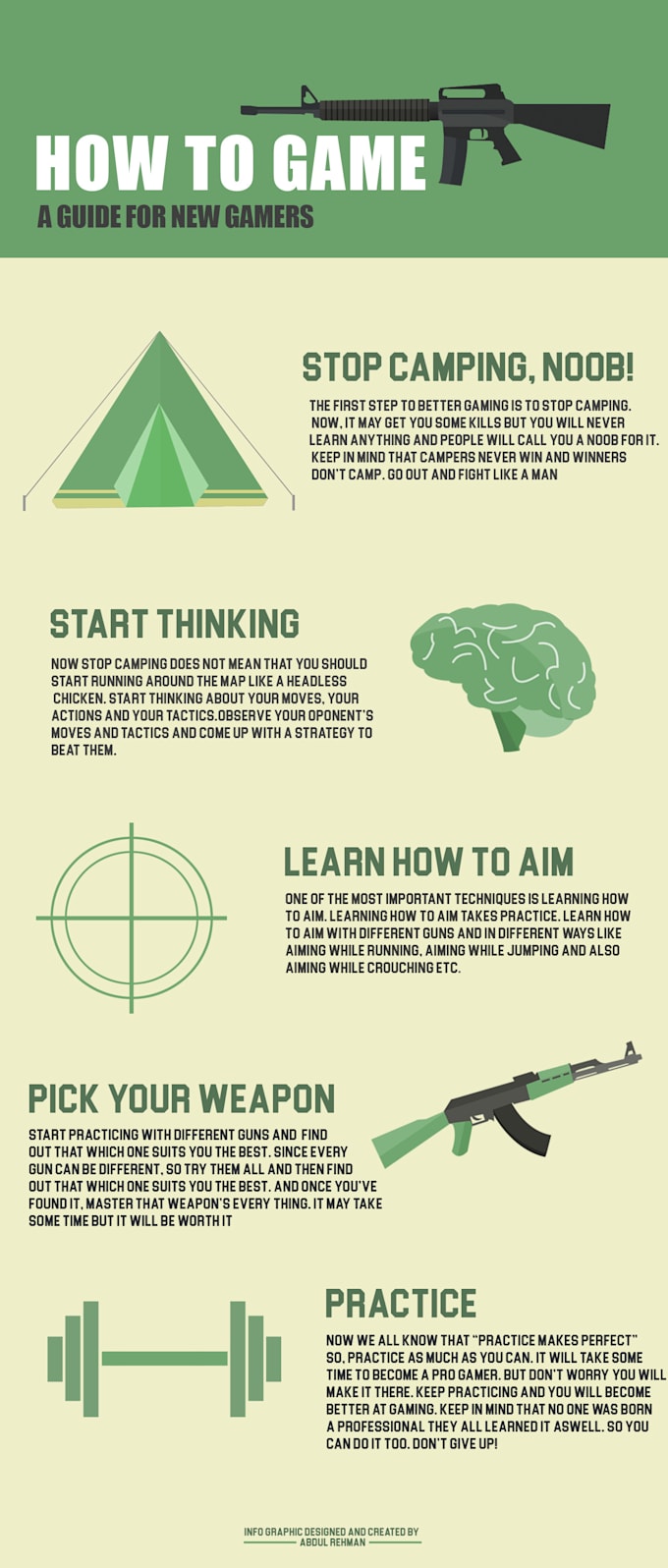 HOW TO GAME
A GUIDE FOR NEW GAMERS

STOP CAMPING, NOOB!

THE FIRST STEP TO BETTER GAMING IS TO STOP CAMPING. NOW, IT MAY GET YOU SOME KILLS BUT YOU WILL NEVER LEARN ANYTHING AND PEOPLE WILL CALL YOU A NOOB FOR IT. KEEP IN MIND THAT CAMPERS NEVER WIN AND WINNERS DON'T CAMP. GO OUT AND FIGHT LIKE A MAN

START THINKING

NOW STOP CAMPING DOES NOT MEAN THAT YOU SHOULD START RUNNING AROUND THE MAP LIKE A HEADLESS CHICKEN. START THINKING ABOUT YOUR MOVES, YOUR ACTIONS AND YOUR TACTICS.OBSERVE YOUR OPONENT'S MOVES AND TACTICS AND COME UP WITH A STRATEGY TO BEAT THEM.

LEARN HOW TO AIM

ONE OF THE MOST IMPORTANT TECHNIQUES IS LEARNING HOW TO AIM. LEARNING HOW TO AIM TAKES PRACTICE. LEARN HOW TO AIM WITH DIFFERENT GUNS AND IN DIFFERENT WAYS LIKE AIMING WHILE RUNNING, AIMING WHILE JUMPING AND ALSO AIMING WHILE CROUCHING ETC.

PICK YOUR WEAPON

START PRACTICING WITH DIFFERENT GUNS AND FIND OUT THAT WHICH ONE SUITS YOU THE BEST. SINCE EVERY GUN CAN BE DIFFERENT, SO TRY THEM ALL AND THEN FIND OUT THAT WHICH ONE SUITS YOU THE BEST. AND ONCE YOU'VE FOUND IT, MASTER THAT WEAPON'S EVERY THING. IT MAY TAKE SOME TIME BUT IT WILL BE WORTH IT

PRACTICE

NOW WE ALL KNOW THAT "PRACTICE MAKES PERFECT" SO, PRACTICE AS MUCH AS YOU CAN. IT WILL TAKE SOME TIME TO BECOME A PRO GAMER. BUT DON'T WORRY YOU WILL MAKE IT THERE. KEEP PRACTICING AND YOU WILL BECOME BETTER AT GAMING. KEEP IN MIND THAT NO ONE WAS BORN A PROFESSIONAL THEY ALL LEARNED IT ASWELL. SO YOU CAN DO IT TOO. DON'T GIVE UP!

INFO GRAPHIC DESIGNED AND CREATED BY
ABDUL REHMAN