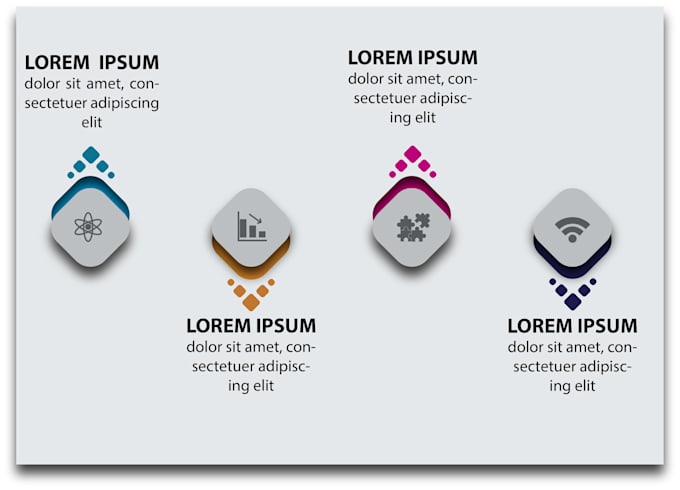 LOREM IPSUM
dolor sit amet, consectetuer adipiscing elit

LOREM IPSUM
dolor sit amet, consectetuer adipiscing elit

LOREM IPSUM
dolor sit amet, consectetuer adipiscing elit

LOREM IPSUM
dolor sit amet, consectetuer adipiscing elit