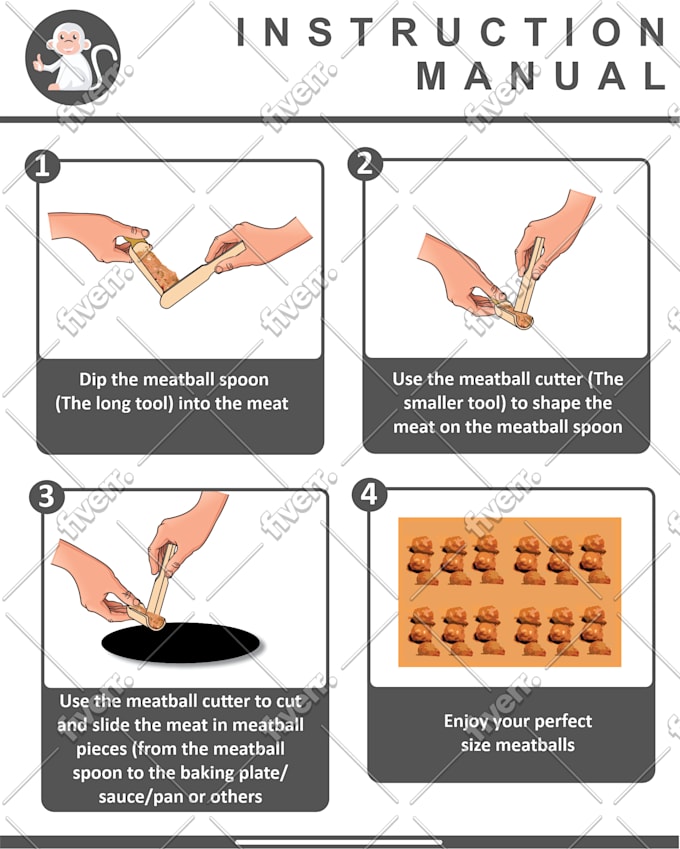 INSTRUCTION MANUAL

1

Dip the meatball spoon (The long tool) into the meat

2

Use the meatball cutter (The smaller tool) to shape the meat on the meatball spoon

3

Use the meatball cutter to cut and slide the meat in meatball pieces (from the meatball spoon to the baking plate/ sauce/pan or others

4

Enjoy your perfect size meatballs

fiverr.