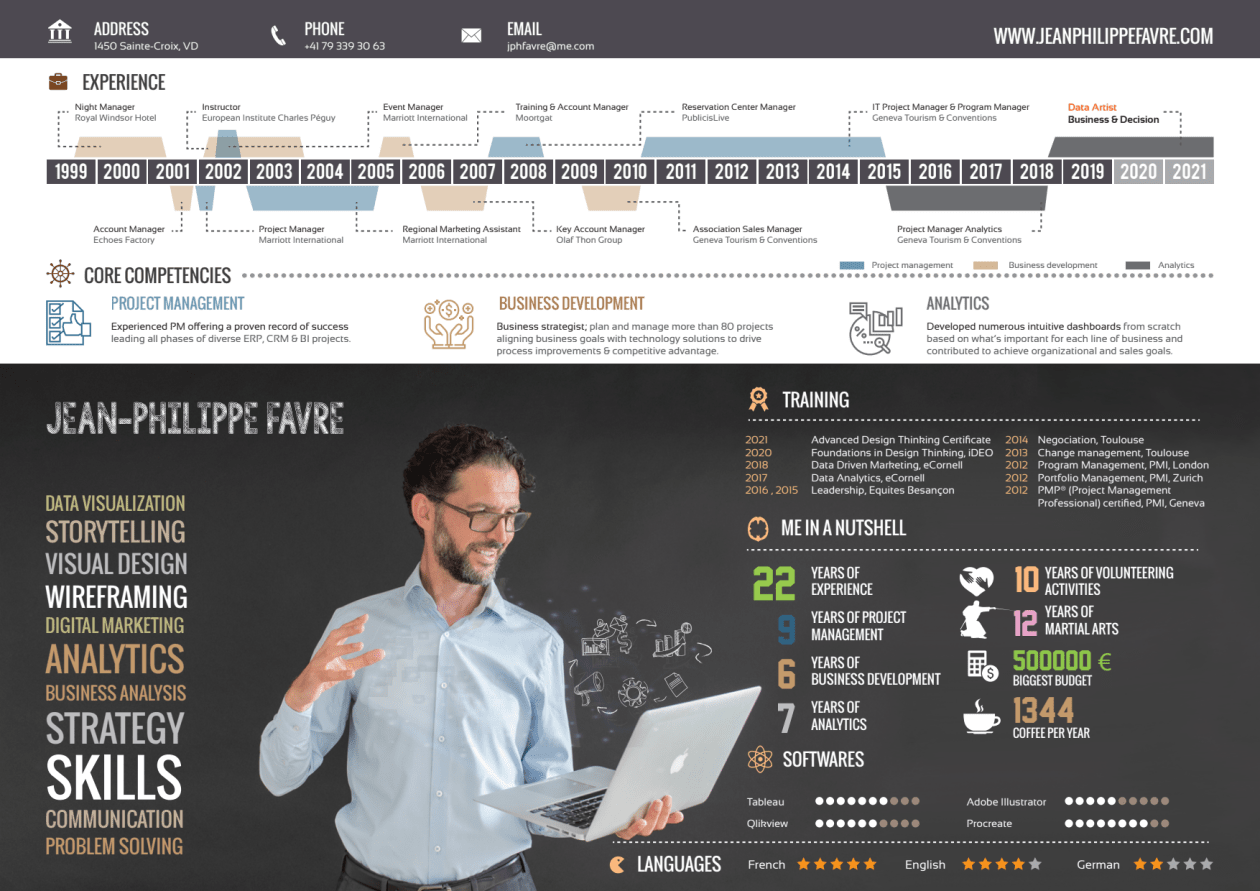 ADDRESS
1450 Sainte-Croix, VD

PHONE
+41 79 339 30 63

EMAIL
jphfavre@me.com

WWW.JEANPHILIPPEFAVRE.COM

EXPERIENCE

Night Manager
Royal Windsor Hotel

Instructor
European Institute Charles Péguy

Event Manager
Marriott International

Training & Account Manager
Moortgat

Reservation Center Manager
PublicisLive

IT Project Manager & Program Manager
Geneva Tourism & Conventions

Data Artist
Business & Decision

1999 2000 2001 2002 2003 2004 2005 2006 2007 2008 2009 2010 2011 2012 2013 2014 2015 2016 2017 2018 2019 2020 2021

Account Manager
Echoes Factory

Project Manager
Marriott International

Regional Marketing Assistant
Marriott International

Key Account Manager
Olaf Thon Group

Association Sales Manager
Geneva Tourism & Conventions

Project Manager Analytics
Geneva Tourism & Conventions

CORE COMPETENCIES

Project management Business development Analytics

PROJECT MANAGEMENT
Experienced PM offering a proven record of success leading all phases of diverse ERP, CRM & BI projects.

BUSINESS DEVELOPMENT
Business strategist; plan and manage more than 80 projects aligning business goals with technology solutions to drive process improvements & competitive advantage.

ANALYTICS
Developed numerous intuitive dashboards from scratch based on what's important for each line of business and contributed to achieve organizational and sales goals.

JEAN-PHILIPPE FAVRE

DATA VISUALIZATION
STORYTELLING
VISUAL DESIGN
WIREFRAMING
DIGITAL MARKETING
ANALYTICS
BUSINESS ANALYSIS
STRATEGY
SKILLS
COMMUNICATION
PROBLEM SOLVING

TRAINING

2021 Advanced Design Thinking Certificate
2020 Foundations in Design Thinking, iDEO
2018 Data Driven Marketing, eCornell
2017 Data Analytics, eCornell
2016 , 2015 Leadership, Equites Besançon

2014 Negociation, Toulouse
2013 Change management, Toulouse
2012 Program Management, PMI, London
2012 Portfolio Management, PMI, Zurich
2012 PMP® (Project Management Professional) certified, PMI, Geneva

ME IN A NUTSHELL

22 YEARS OF EXPERIENCE
9 YEARS OF PROJECT MANAGEMENT
6 YEARS OF BUSINESS DEVELOPMENT
7 YEARS OF ANALYTICS

10 YEARS OF VOLUNTEERING ACTIVITIES
12 YEARS OF MARTIAL ARTS
500000 € BIGGEST BUDGET
1344 COFFEE PER YEAR

SOFTWARES

Tableau
Qlikview
Adobe Illustrator
Procreate

LANGUAGES
French English German