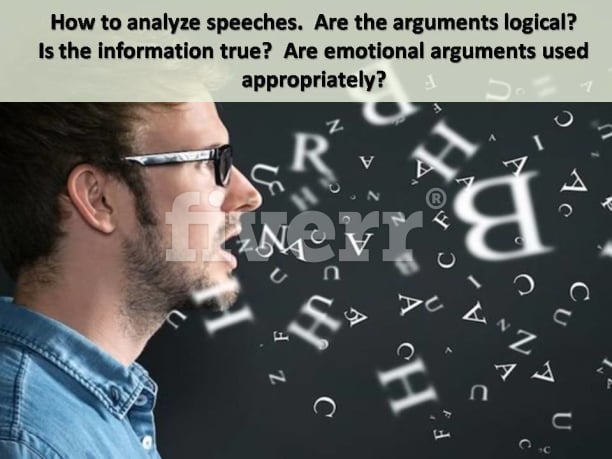 How to analyze speeches. Are the arguments logical? Is the information true? Are emotional arguments used appropriately?

fiverr®