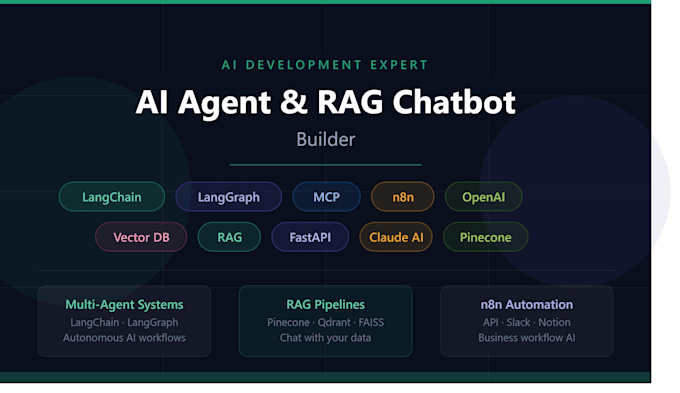 AI DEVELOPMENT EXPERT

AI Agent & RAG Chatbot

Builder

LangChain LangGraph MCP n8n OpenAI

Vector DB RAG FastAPI Claude AI Pinecone

Multi-Agent Systems
LangChain · LangGraph
Autonomous AI workflows

RAG Pipelines
Pinecone · Qdrant · FAISS
Chat with your data

n8n Automation
API · Slack · Notion
Business workflow AI