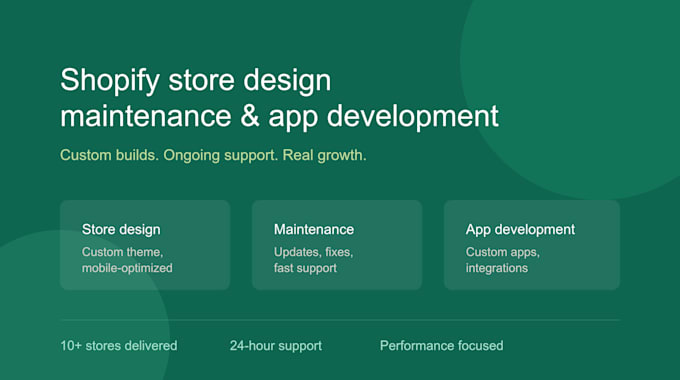 Shopify store design maintenance & app development

Custom builds. Ongoing support. Real growth.

Store design
Custom theme, mobile-optimized

Maintenance
Updates, fixes, fast support

App development
Custom apps, integrations

10+ stores delivered

24-hour support

Performance focused