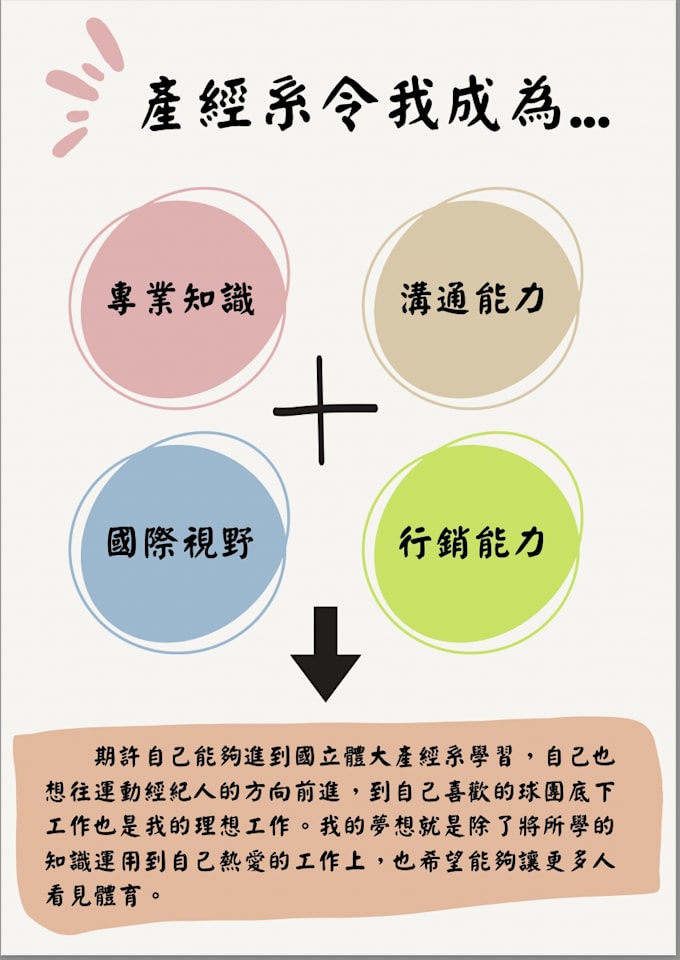 產經系令我成為...

專業知識

溝通能力

國際視野

行銷能力

期許自己能夠進到國立體大產經系學習，自己也想往運動經紀人的方向前進，到自己喜歡的球團底下工作也是我的理想工作。我的夢想就是除了將所學的知識運用到自己熱愛的工作上，也希望能夠讓更多人看見體育。