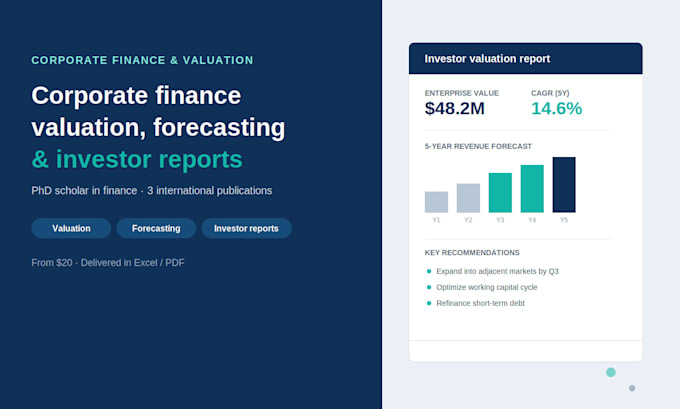 CORPORATE FINANCE & VALUATION

Corporate finance valuation, forecasting & investor reports

PhD scholar in finance · 3 international publications

Valuation

Forecasting

Investor reports

From $20 · Delivered in Excel / PDF

Investor valuation report

ENTERPRISE VALUE
$48.2M

CAGR (5Y)
14.6%

5-YEAR REVENUE FORECAST

Y1 Y2 Y3 Y4 Y5

KEY RECOMMENDATIONS

Expand into adjacent markets by Q3

Optimize working capital cycle

Refinance short-term debt