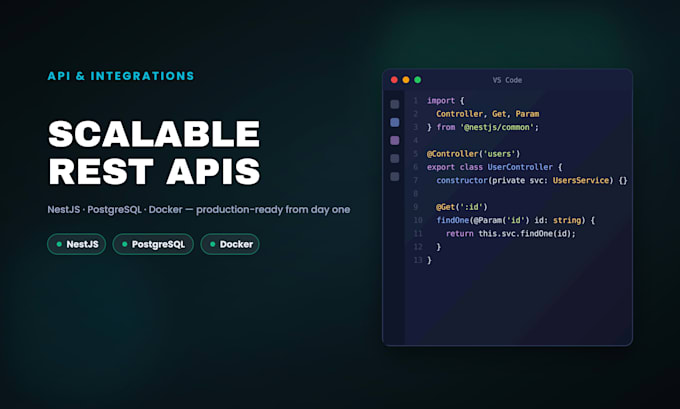 API & INTEGRATIONS

SCALABLE REST APIS

NestJS · PostgreSQL · Docker — production-ready from day one

NestJS PostgreSQL Docker

VS Code

1 import {
2 Controller, Get, Param
3 } from '@nestjs/common';
4
5 @Controller('users')
6 export class UserController {
7 constructor(private svc: UsersService) {}
8
9 @Get(':id')
10 findOne(@Param('id') id: string) {
11 return this.svc.findOne(id);
12 }
13 }