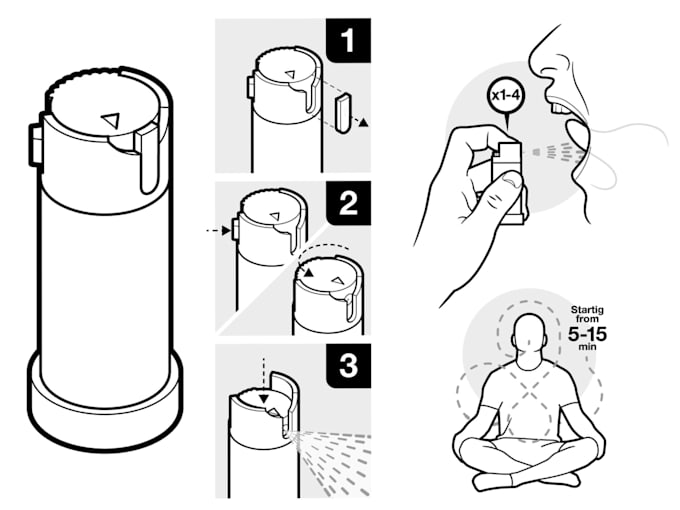 1

2

3

x1-4

Startig from 5-15 min