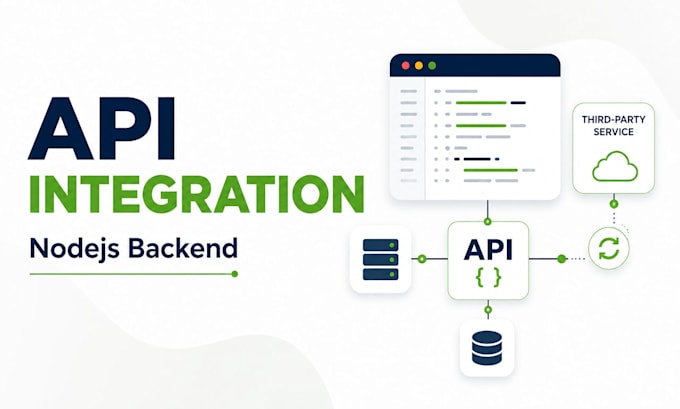 API
INTEGRATION
Nodejs Backend

THIRD-PARTY SERVICE

API
{ }