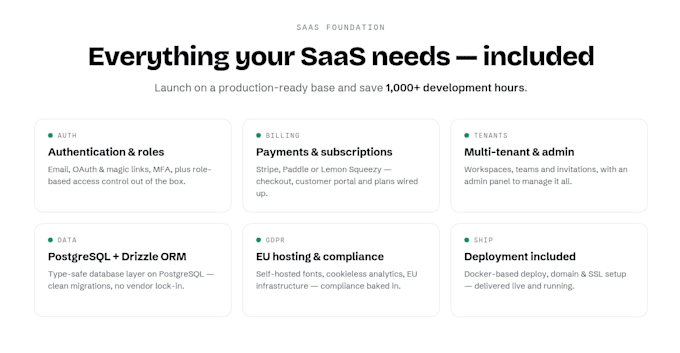 SAAS FOUNDATION

Everything your SaaS needs — included

Launch on a production-ready base and save 1,000+ development hours.

AUTH
Authentication & roles
Email, OAuth & magic links, MFA, plus role-based access control out of the box.

BILLING
Payments & subscriptions
Stripe, Paddle or Lemon Squeezy — checkout, customer portal and plans wired up.

TENANTS
Multi-tenant & admin
Workspaces, teams and invitations, with an admin panel to manage it all.

DATA
PostgreSQL + Drizzle ORM
Type-safe database layer on PostgreSQL — clean migrations, no vendor lock-in.

GDPR
EU hosting & compliance
Self-hosted fonts, cookieless analytics, EU infrastructure — compliance baked in.

SHIP
Deployment included
Docker-based deploy, domain & SSL setup — delivered live and running.